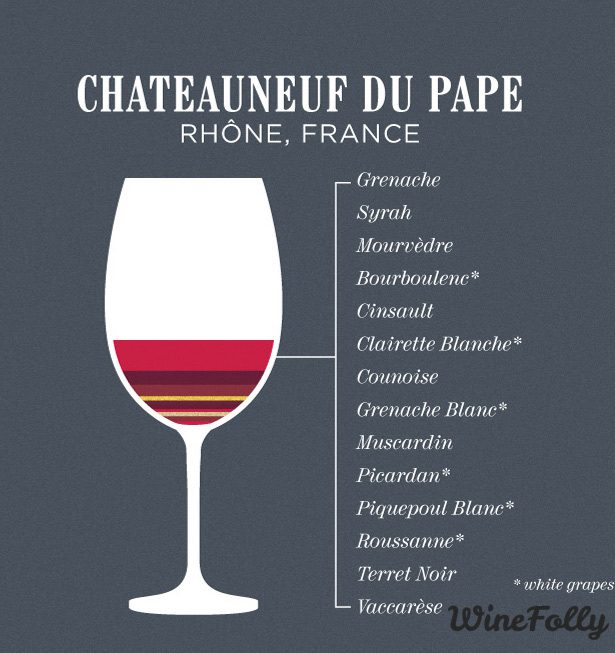 CHATEAUNEUF DU PAPE
RHÔNE, FRANCE

Grenache
Syrah
Mourvèdre
Bourboulenc*
Cinsault
Clairette Blanche*
Counoise
Grenache Blanc*
Muscardin
Picardan*
Piquepoul Blanc*
Roussanne*
Terret Noir
Vaccarèse

* white grapes

WineFolly